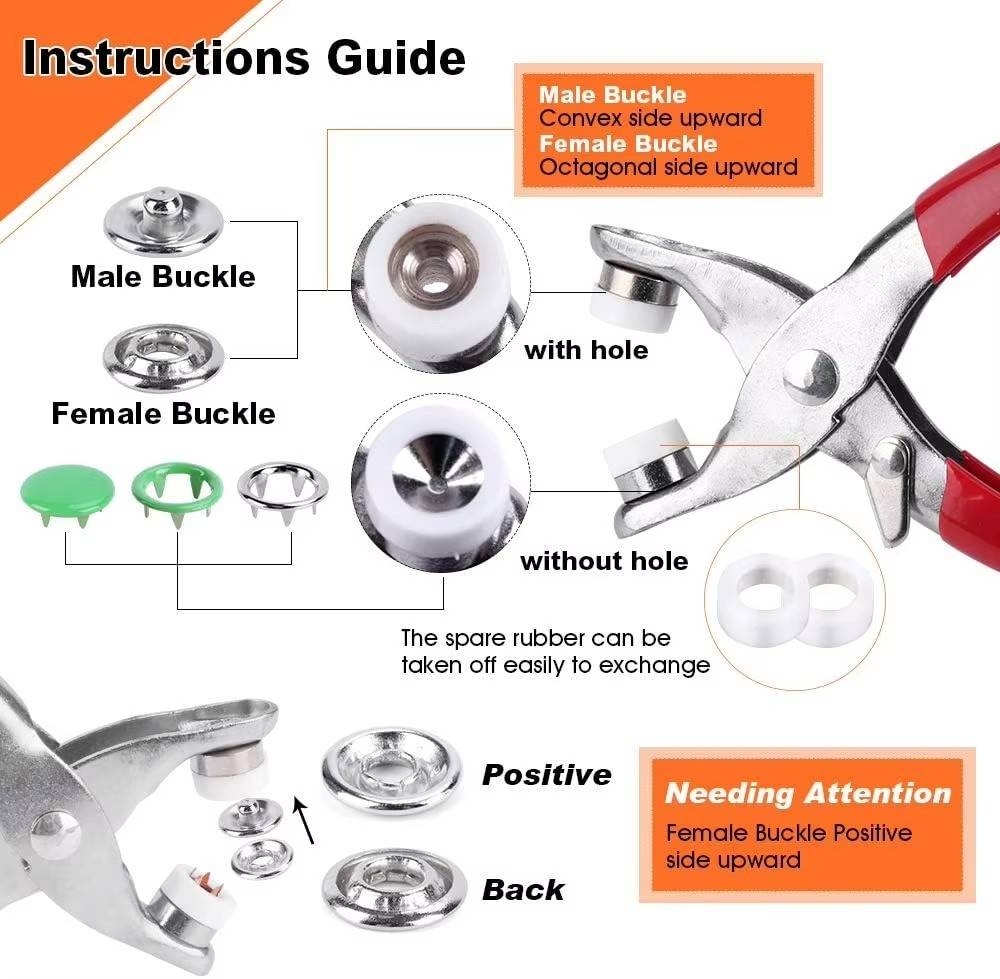 Instructions Guide

Male Buckle
Convex side upward
Female Buckle
Octagonal side upward

Male Buckle

Female Buckle

with hole

without hole

The spare rubber can be taken off easily to exchange

Positive

Back

Needing Attention
Female Buckle Positive side upward